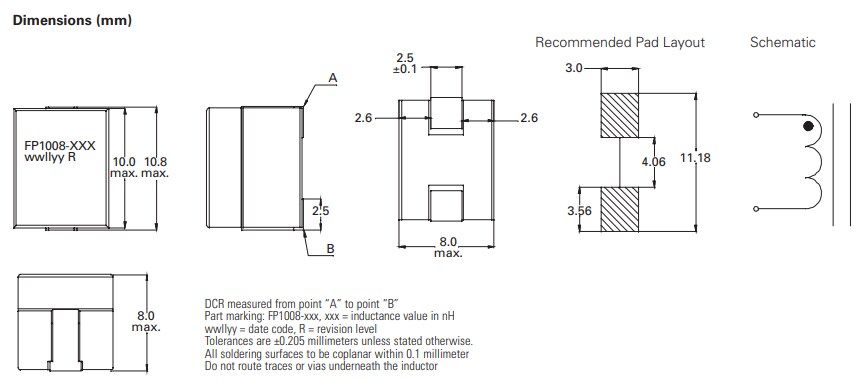 Dimensions (mm)

FP1008-XXX
wwllyy R

10.0 max.
10.8 max.

A

2.5

B

2.5
±0.1

2.6
2.6

8.0
max.

Recommended Pad Layout

3.0

4.06
11.18

3.56

Schematic

8.0
max.

DCR measured from point "A" to point "B"
Part marking: FP1008-xxx, xxx = inductance value in nH
wwllyy = date code, R = revision level
Tolerances are ±0.205 millimeters unless stated otherwise.
All soldering surfaces to be coplanar within 0.1 millimeter
Do not route traces or vias underneath the inductor